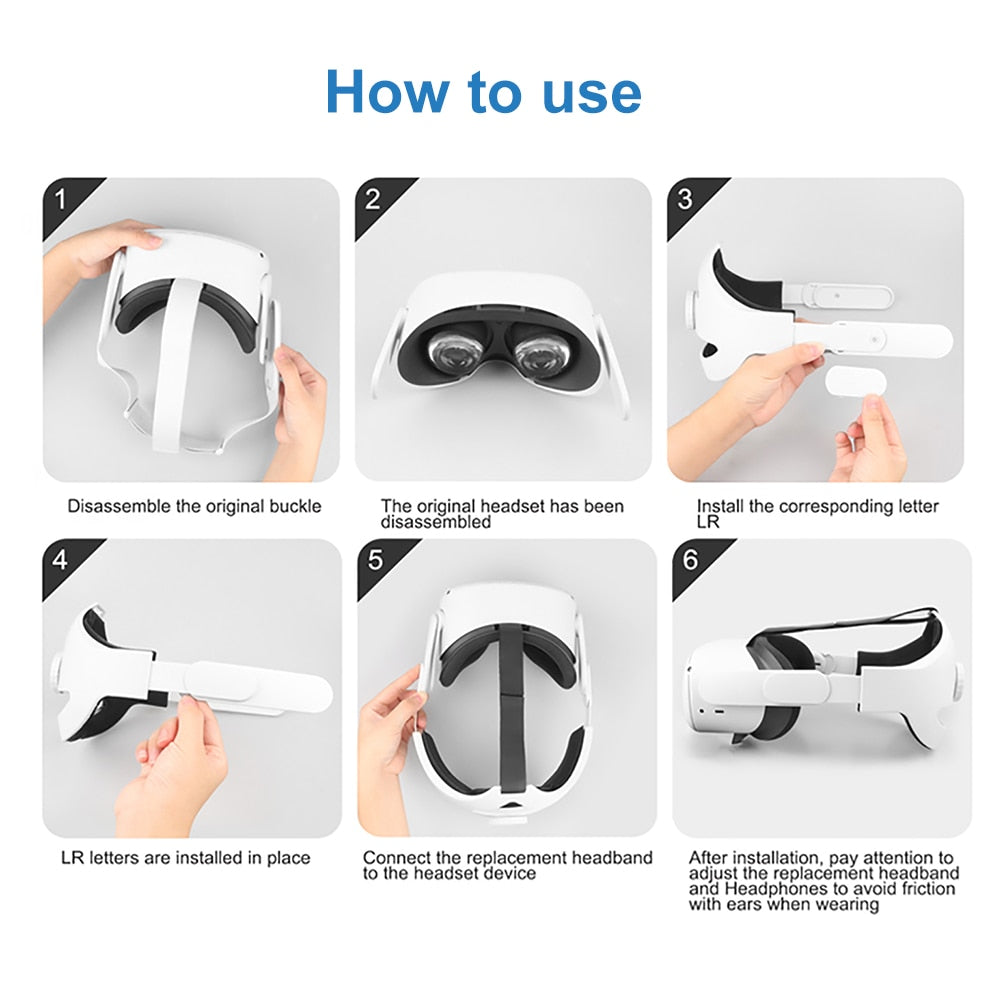 How to use

1

Disassemble the original buckle

2

The original headset has been disassembled

3

Install the corresponding letter LR

4

LR letters are installed in place

5

Connect the replacement headband to the headset device

6

After installation, pay attention to adjust the replacement headband and Headphones to avoid friction with ears when wearing