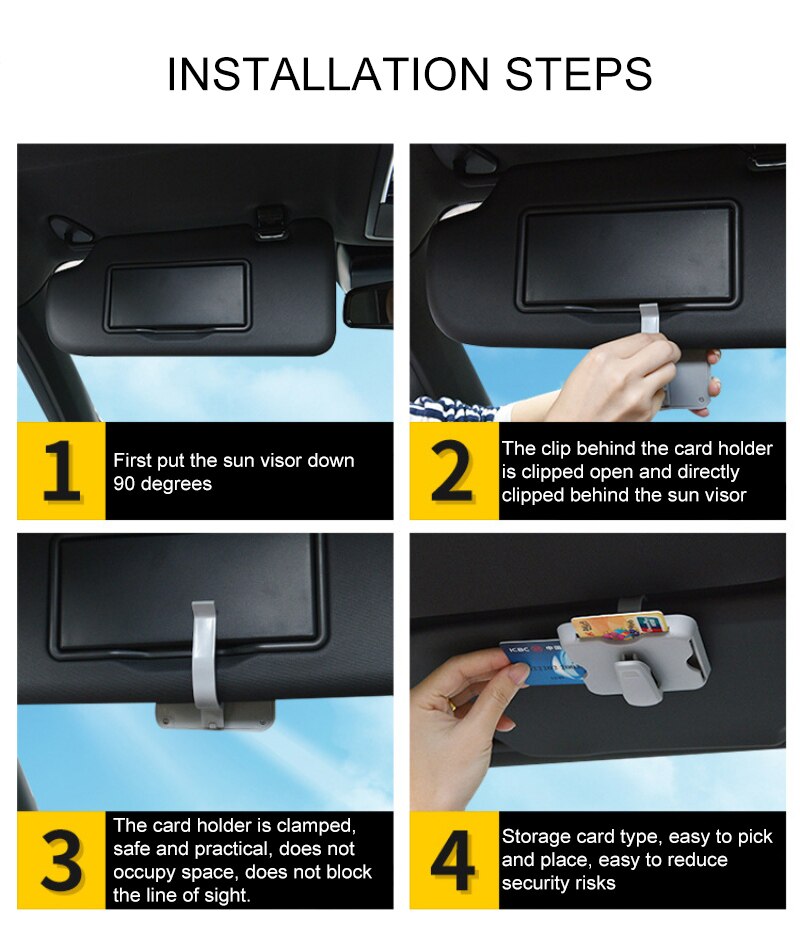 INSTALLATION STEPS

1 First put the sun visor down 90 degrees

2 The clip behind the card holder is clipped open and directly clipped behind the sun visor

3 The card holder is clamped, safe and practical, does not occupy space, does not block the line of sight.

ICBC

4 Storage card type, easy to pick and place, easy to reduce security risks