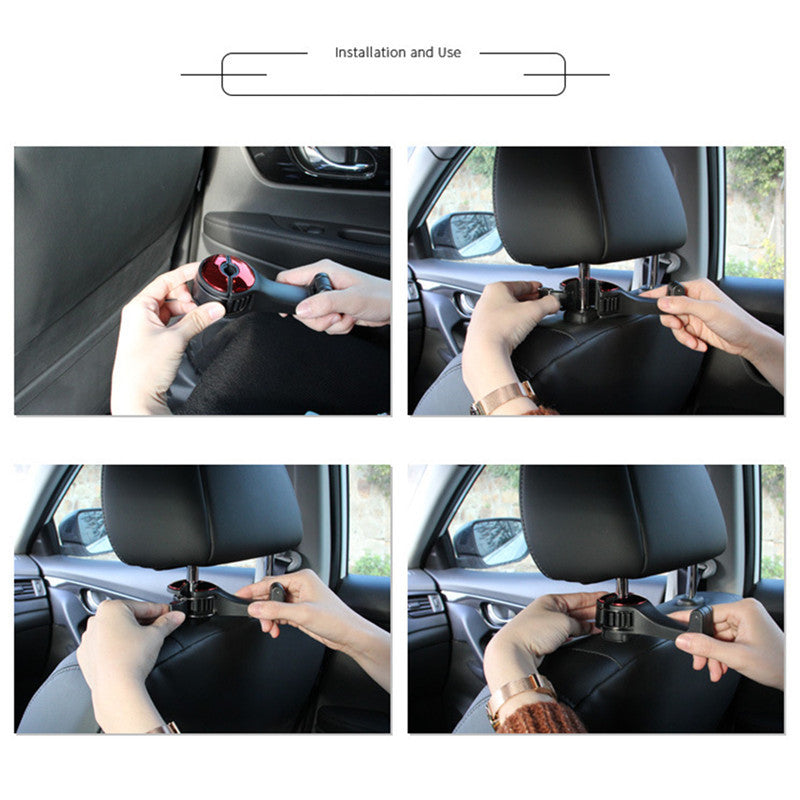 Installation and Use