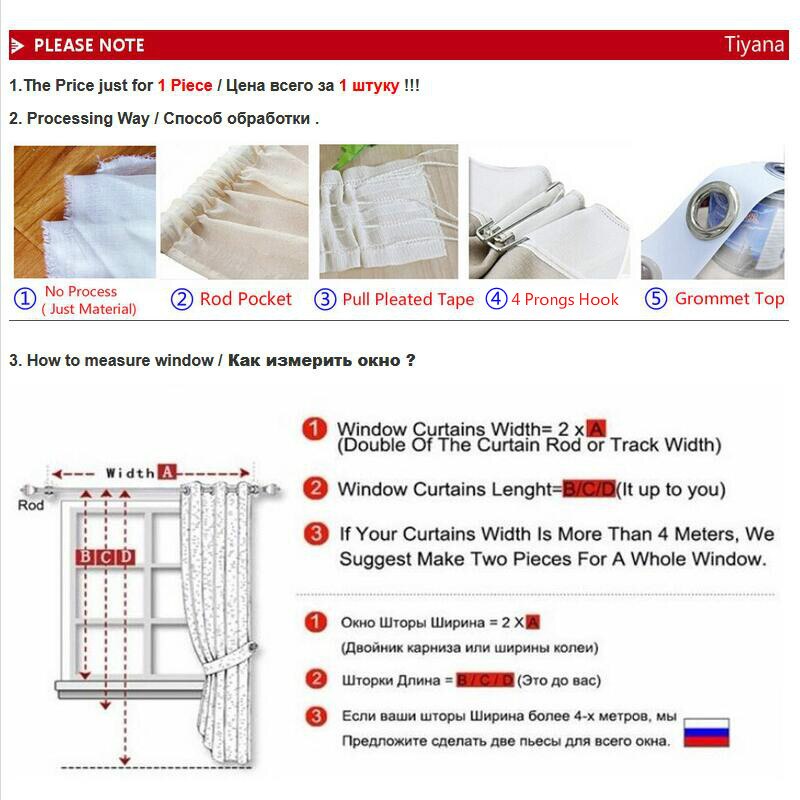 PLEASE NOTE Tiyana

1.The Price just for 1 Piece / Цена всего за 1 штуку !!!

2. Processing Way / Способ обработки .

① No Process ( Just Material) ② Rod Pocket ③ Pull Pleated Tape ④ 4 Prongs Hook ⑤ Grommet Top

3. How to measure window / Как измерить окно ?

Width A

Rod

B C D

1 Window Curtains Width= 2 x A (Double Of The Curtain Rod or Track Width)

2 Window Curtains Lenght=B/C/D(It up to you)

3 If Your Curtains Width Is More Than 4 Meters, We Suggest Make Two Pieces For A Whole Window.

1 Окно Шторы Ширина = 2 X A (Двойник карниза или ширины колеи)

2 Шторки Длина = B / C / D (Это до вас)

3 Если ваши шторы Ширина более 4-х метров, мы Предложите сделать две пьесы для всего окна.