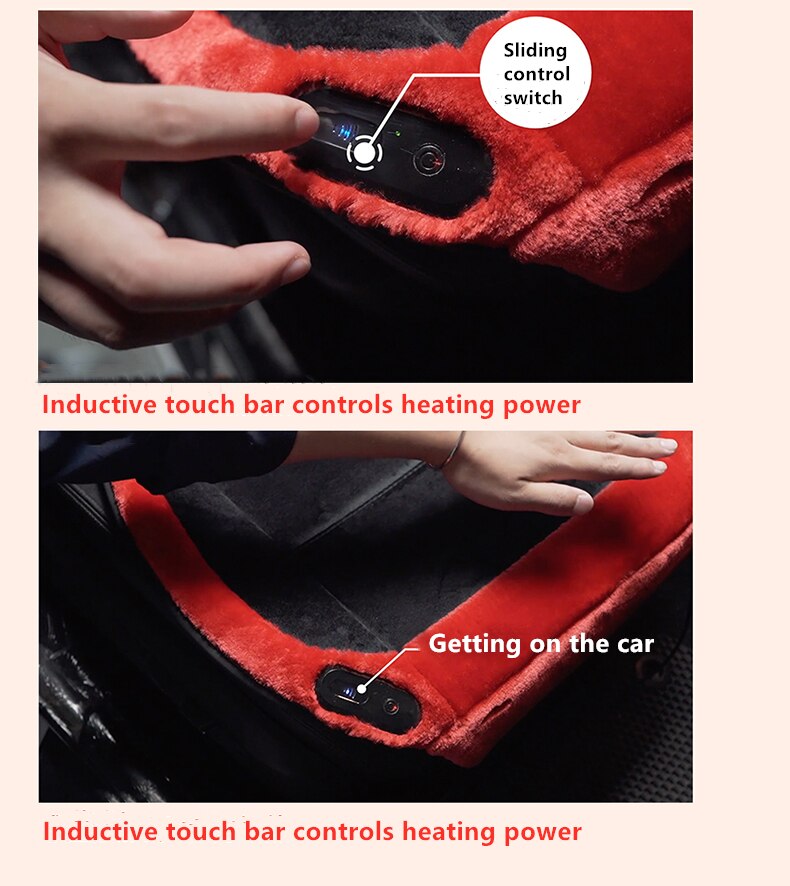 Sliding control switch

Inductive touch bar controls heating power

Getting on the car

Inductive touch bar controls heating power