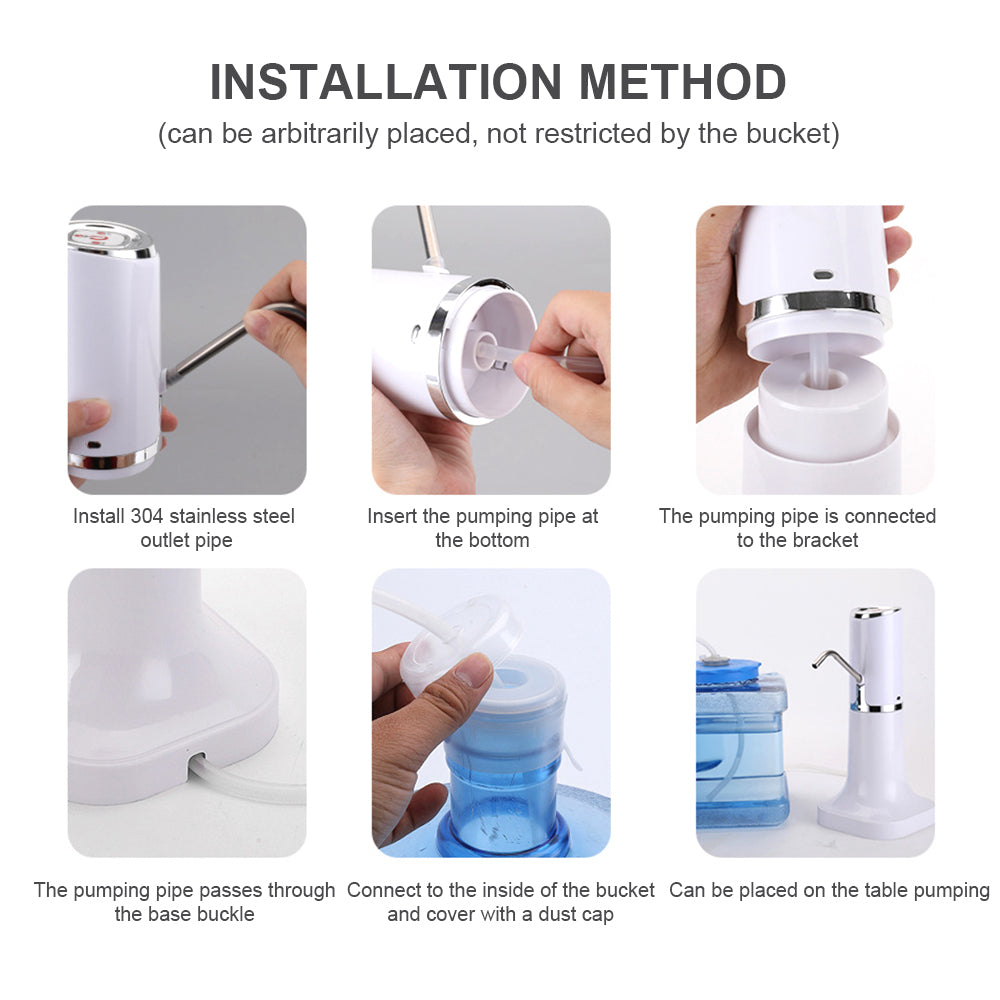 INSTALLATION METHOD

(can be arbitrarily placed, not restricted by the bucket)

Install 304 stainless steel outlet pipe

Insert the pumping pipe at the bottom

The pumping pipe is connected to the bracket

The pumping pipe passes through the base buckle

Connect to the inside of the bucket and cover with a dust cap

Can be placed on the table pumping